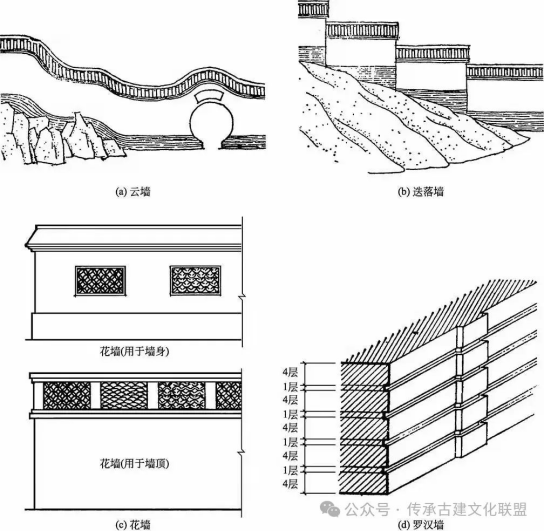 (a) 云墙

(b) 迭落墙

花墙(用于墙身)

花墙(用于墙顶)

(c) 花墙

4层
1层
4层
1层
4层
1层
4层
1层
4层

公众号 · 传承古建文化联盟

(d) 罗汉墙